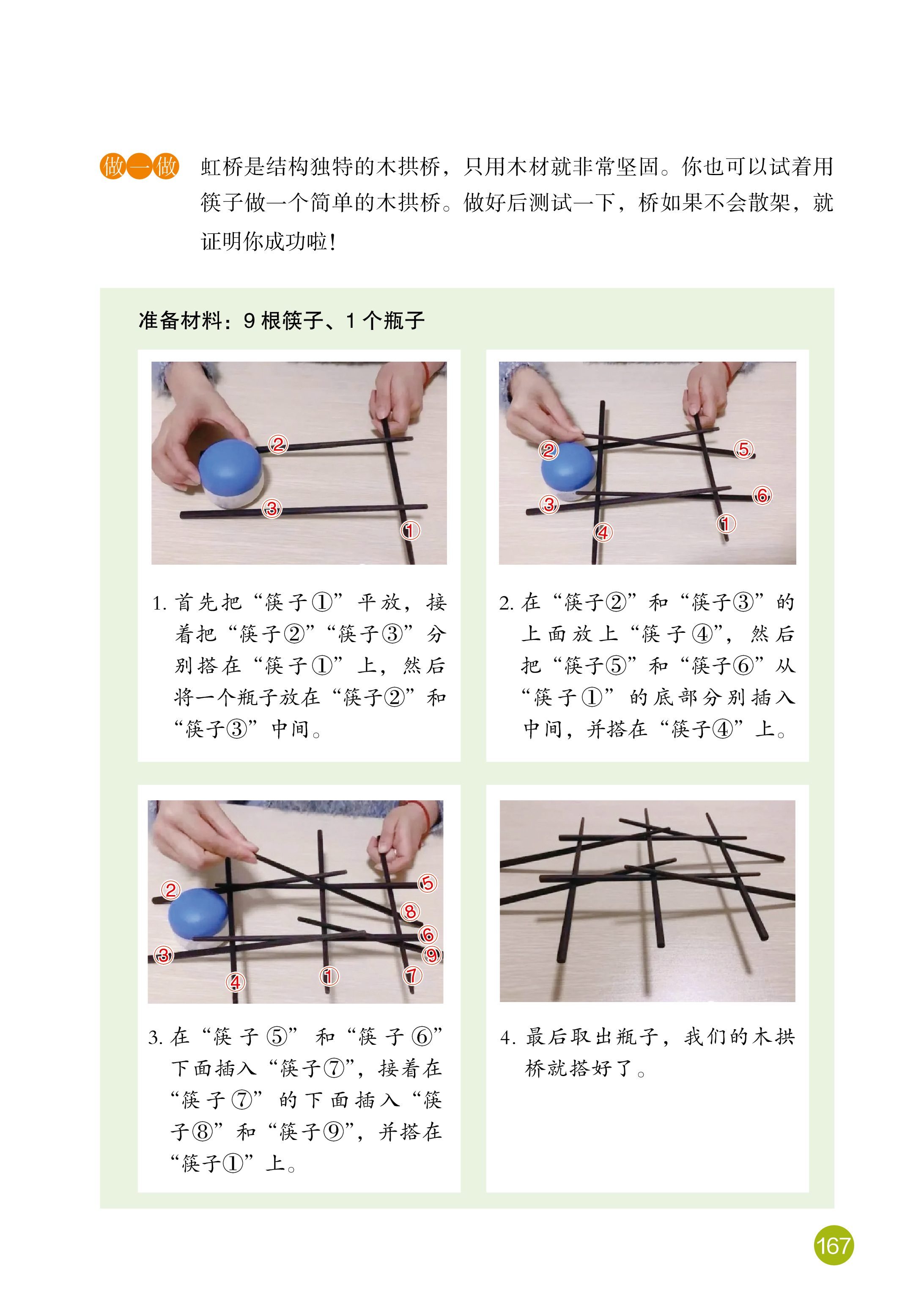 做一做 虹桥是结构独特的木拱桥，只用木材就非常坚固。你也可以试着用筷子做一个简单的木拱桥。做好后测试一下，桥如果不会散架，就证明你成功啦!

准备材料：9 根筷子、1 个瓶子

②
③
①

1. 首先把“筷子①”平放，接着把“筷子②”“筷子③”分别搭在“筷子①”上，然后将一个瓶子放在“筷子②”和“筷子③”中间。

②
⑤
⑥
③
①
④

2. 在“筷子②”和“筷子③”的上面放上“筷子④”，然后把“筷子⑤”和“筷子⑥”从“筷子①”的底部分别插入中间，并搭在“筷子④”上。

②
⑤
⑧
⑥
⑨
③
④
①
⑦

3. 在“筷子⑤”和“筷子⑥”下面插入“筷子⑦”，接着在“筷子⑦”的下面插入“筷子⑧”和“筷子⑨”，并搭在“筷子①”上。

4. 最后取出瓶子，我们的木拱桥就搭好了。

167